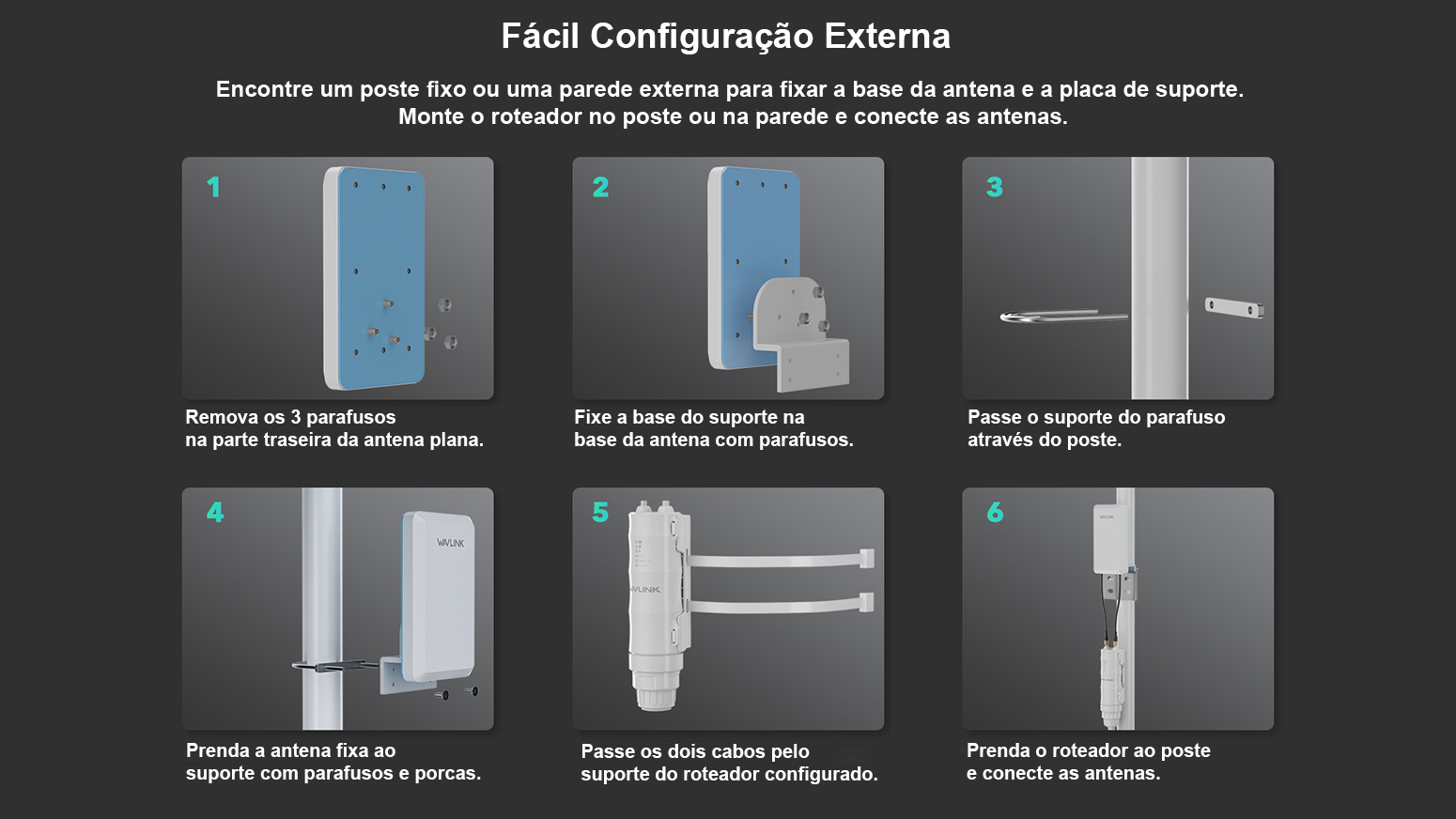 Fácil Configuração Externa

Encontre um poste fixo ou uma parede externa para fixar a base da antena e a placa de suporte. Monte o roteador no poste ou na parede e conecte as antenas.

1

Remova os 3 parafusos na parte traseira da antena plana.

2

Fixe a base do suporte na base da antena com parafusos.

3

Passe o suporte do parafuso através do poste.

4

WAVLINK

Prenda a antena fixa ao suporte com parafusos e porcas.

5

WAVLINK

Passe os dois cabos pelo suporte do roteador configurado.

6

WAVLINK

Prenda o roteador ao poste e conecte as antenas.